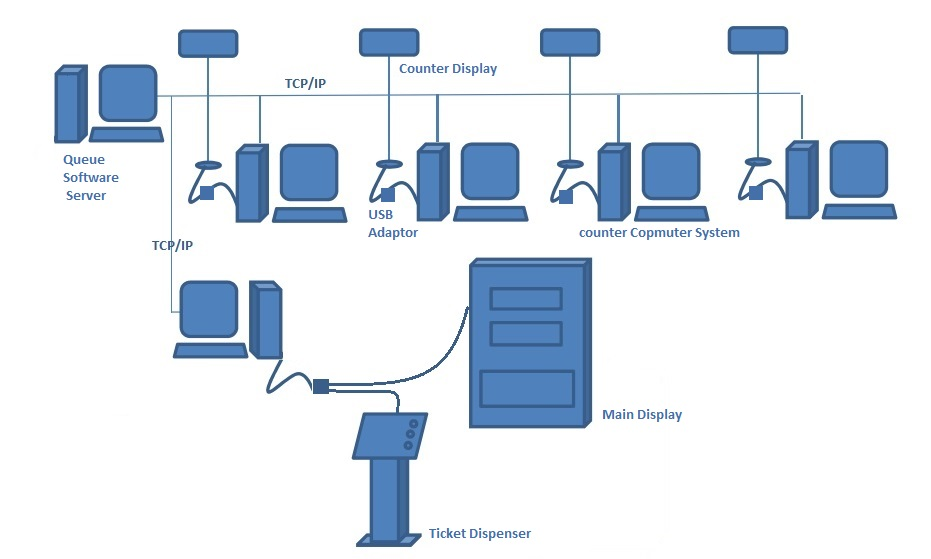 Counter Display

TCP/IP

Queue Software Server

USB Adaptor

counter Copmuter System

TCP/IP

Main Display

Ticket Dispenser